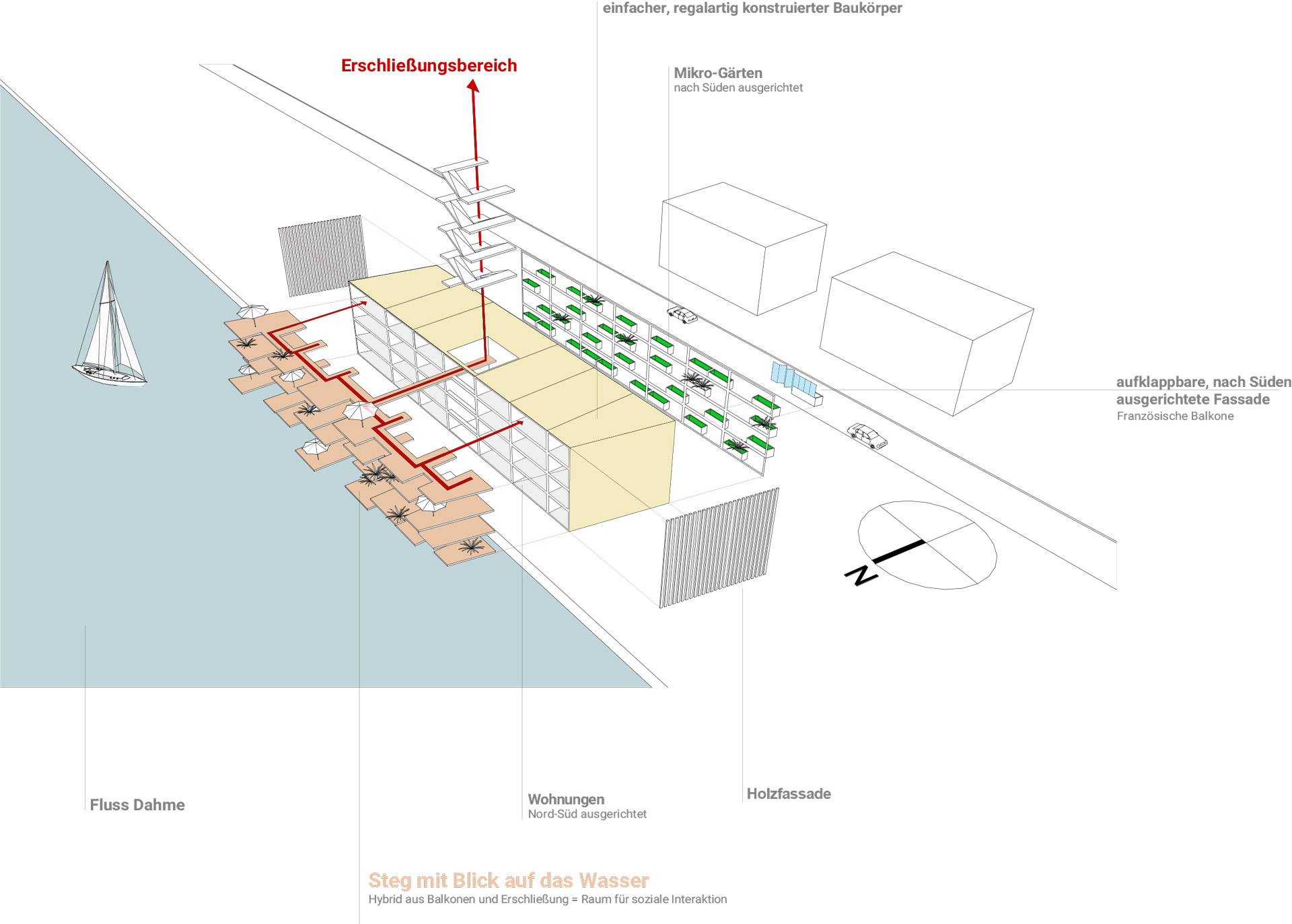 einfacher, regalartig konstruierter Baukörper

Erschließungsbereich

Mikro-Gärten
nach Süden ausgerichtet

aufklappbare, nach Süden ausgerichtete Fassade
Französische Balkone

N

Fluss Dahme

Wohnungen
Nord-Süd ausgerichtet

Holzfassade

Steg mit Blick auf das Wasser
Hybrid aus Balkonen und Erschließung = Raum für soziale Interaktion