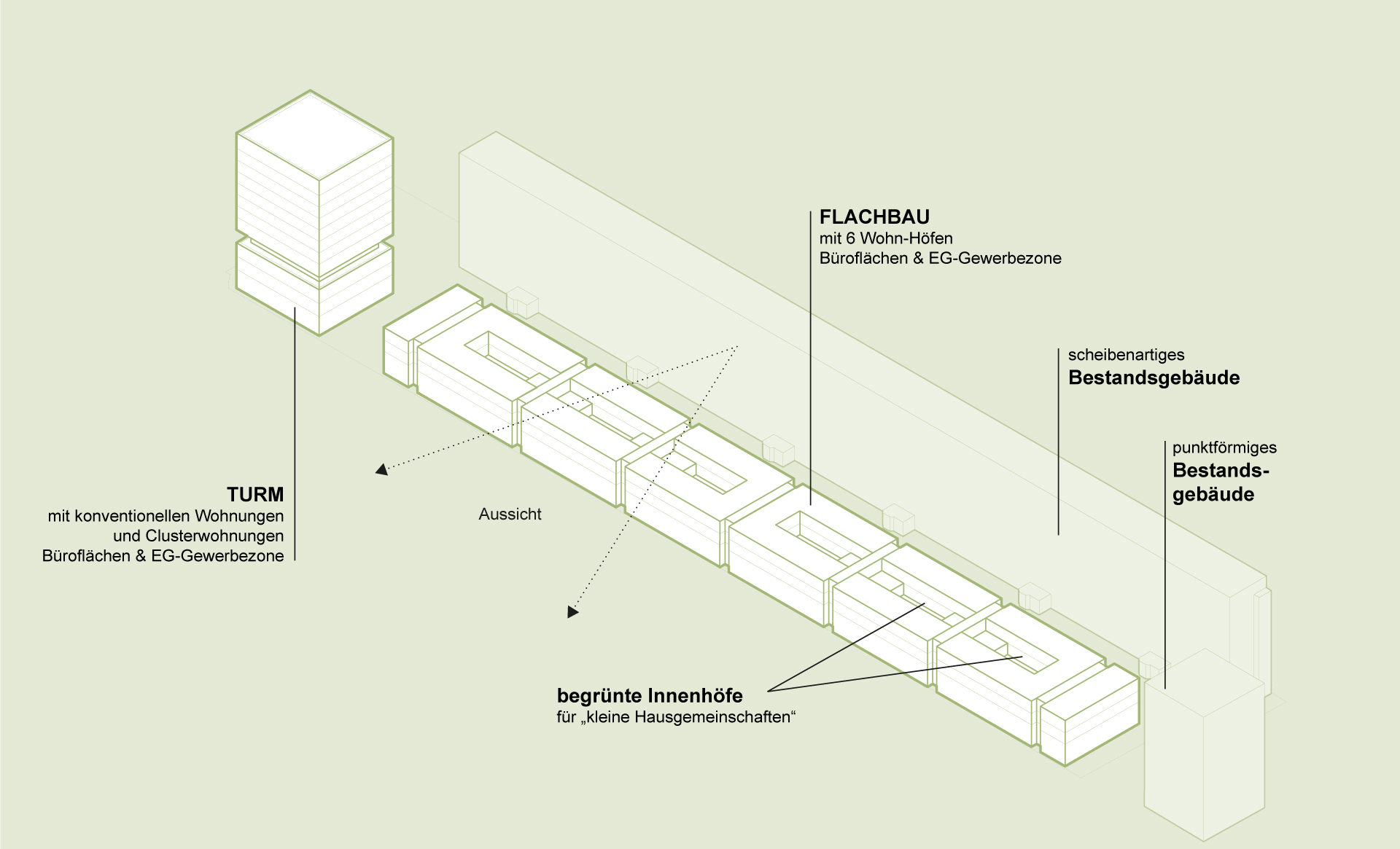 FLACHBAU
mit 6 Wohn-Höfen
Büroflächen & EG-Gewerbezone

scheibenartiges
Bestandsgebäude

punktförmiges
Bestandsgebäude

TURM
mit konventionellen Wohnungen
und Clusterwohnungen
Büroflächen & EG-Gewerbezone

Aussicht

begrünte Innenhöfe
für „kleine Hausgemeinschaften“